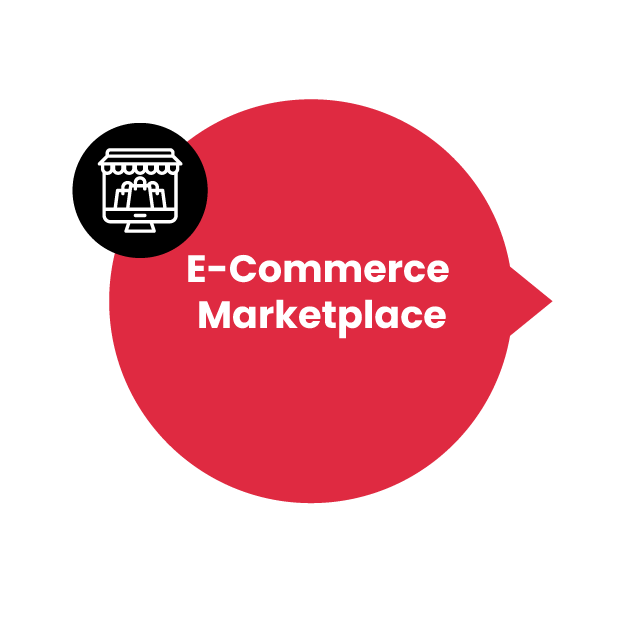 E-Commerce Marketplace