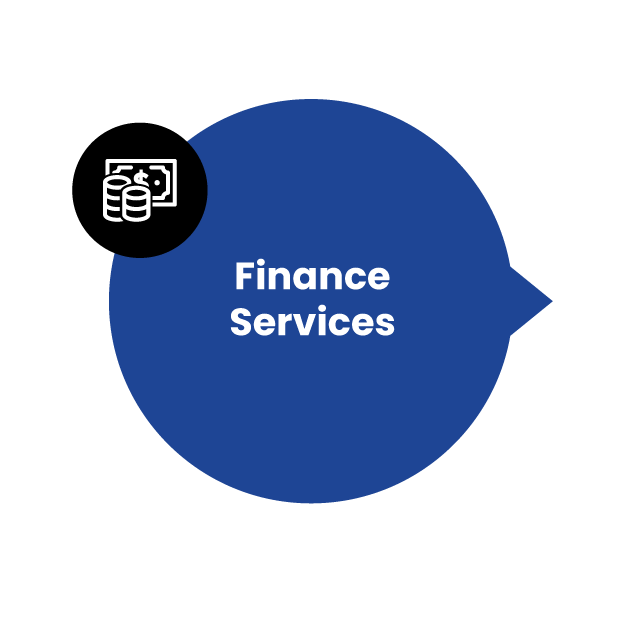 Finance Services