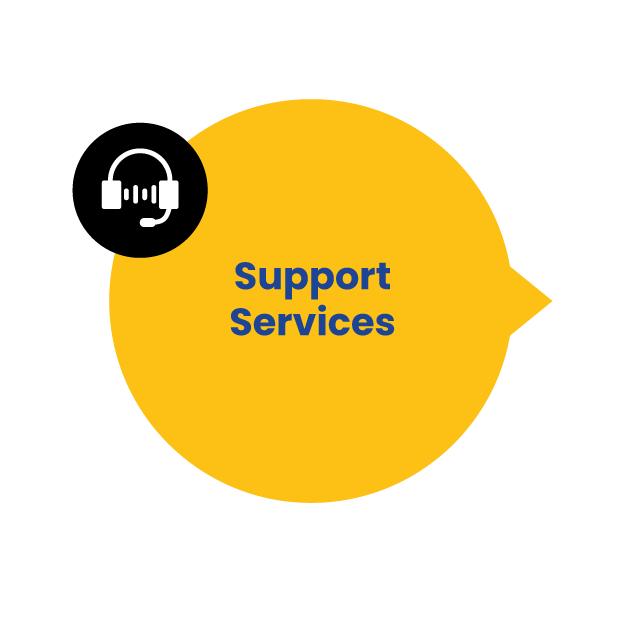 Support
Services